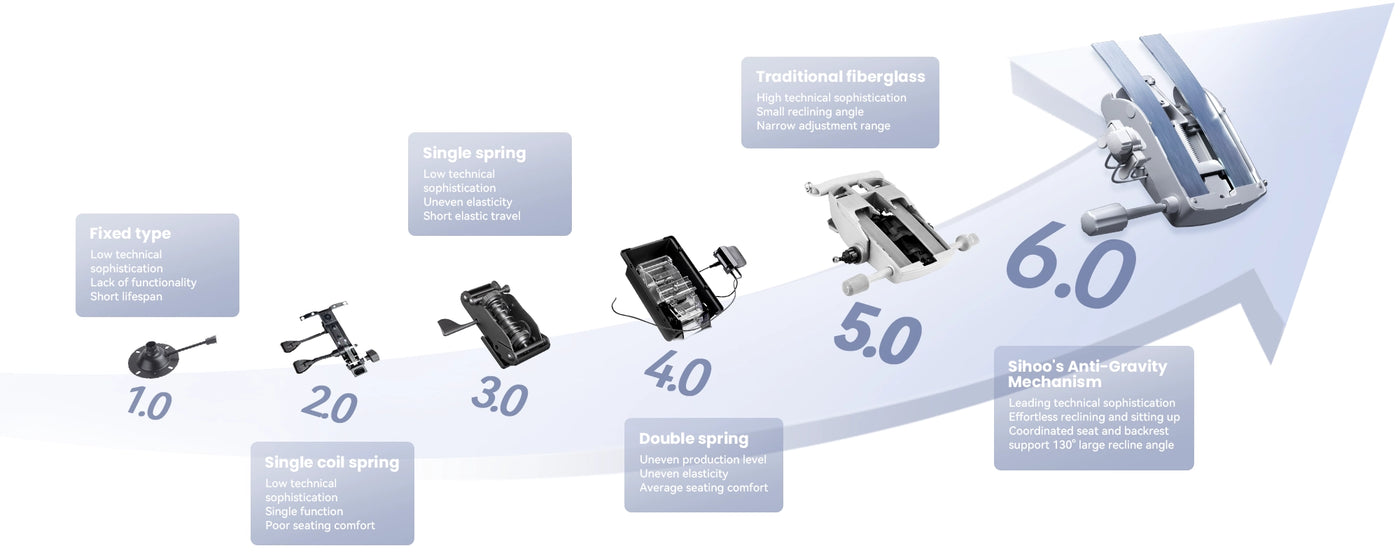 Fixed type
Low technical sophistication
Lack of functionality
Short lifespan

1.0

2.0

Single coil spring
Low technical sophistication
Single function
Poor seating comfort

Single spring
Low technical sophistication
Uneven elasticity
Short elastic travel

3.0

4.0

Double spring
Uneven production level
Uneven elasticity
Average seating comfort

Traditional fiberglass
High technical sophistication
Small reclining angle
Narrow adjustment range

5.0

6.0

Sihoo's Anti-Gravity Mechanism
Leading technical sophistication
Effortless reclining and sitting up
Coordinated seat and backrest support 130° large recline angle